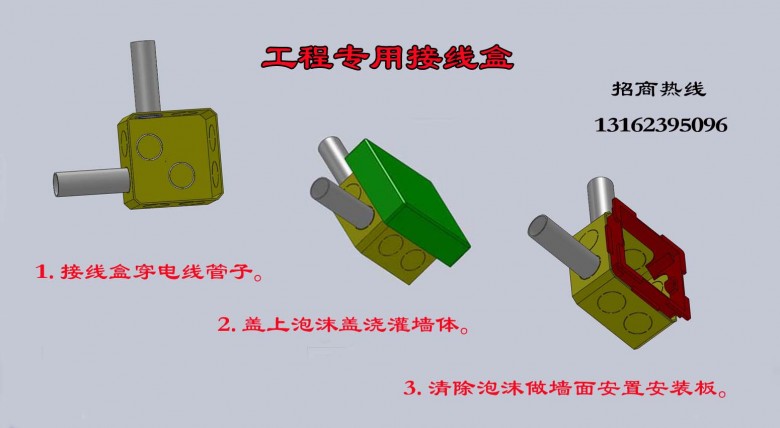 工程专用接线盒

招商热线
13162395096

1. 接线盒穿电线管子。

2. 盖上泡沫盖浇灌墙体。

3. 清除泡沫做墙面安置安装板。