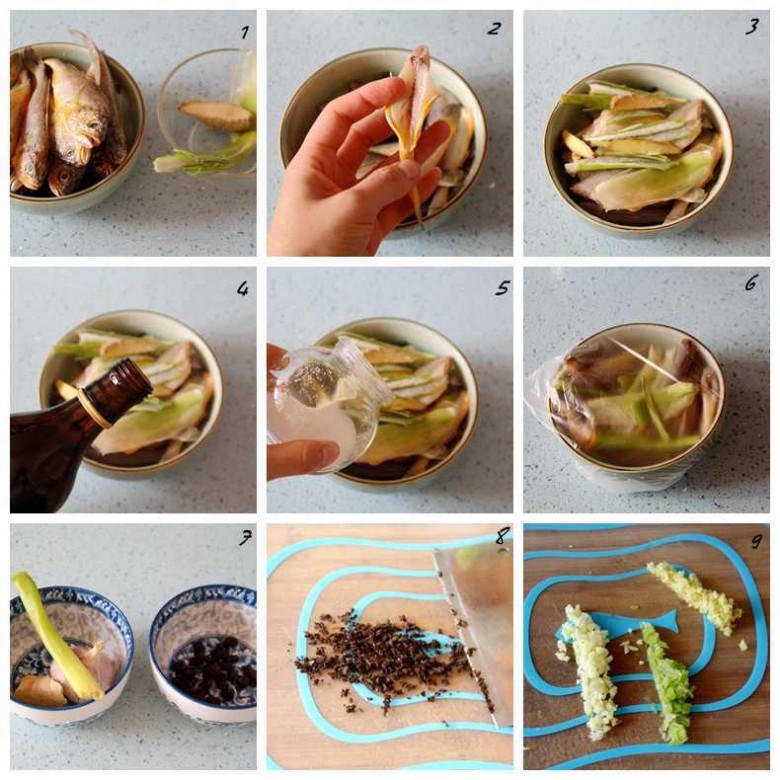 1

2

3

4

5

6

7

8

9