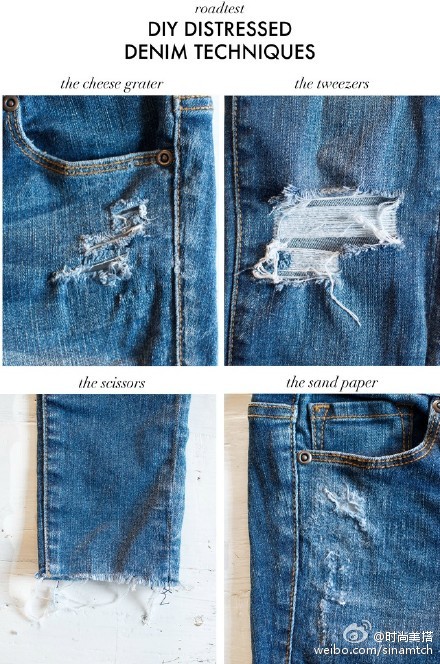 roadtest
DIY DISTRESSED
DENIM TECHNIQUES

the cheese grater

the tweezers

the scissors

the sand paper

@时尚美搭
weibo.com/sinamtch