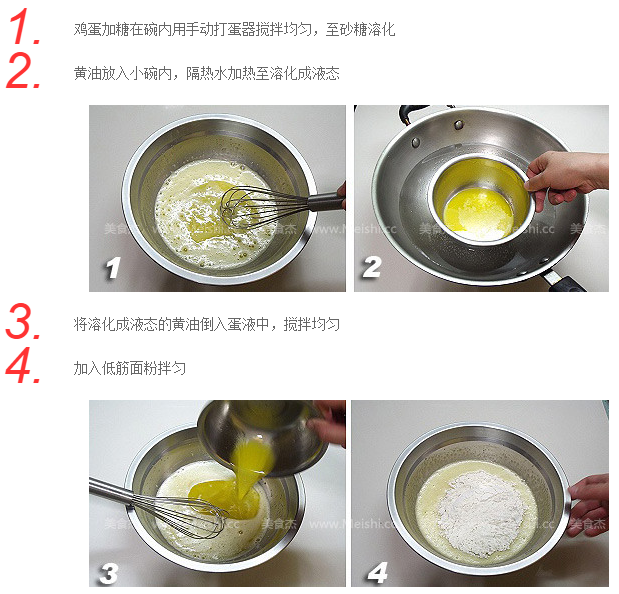 1. 鸡蛋加糖在碗内用手动打蛋器搅拌均匀，至砂糖溶化

2. 黄油放入小碗内，隔热水加热至溶化成液态

美食杰 www.Meishi.cc 美食杰 www.Meishi.cc 美食杰

1

2

3. 将溶化成液态的黄油倒入蛋液中，搅拌均匀

4. 加入低筋面粉拌匀

美食杰 www.Meishi.cc 美食杰 www.Meishi.cc 美食杰

3

4