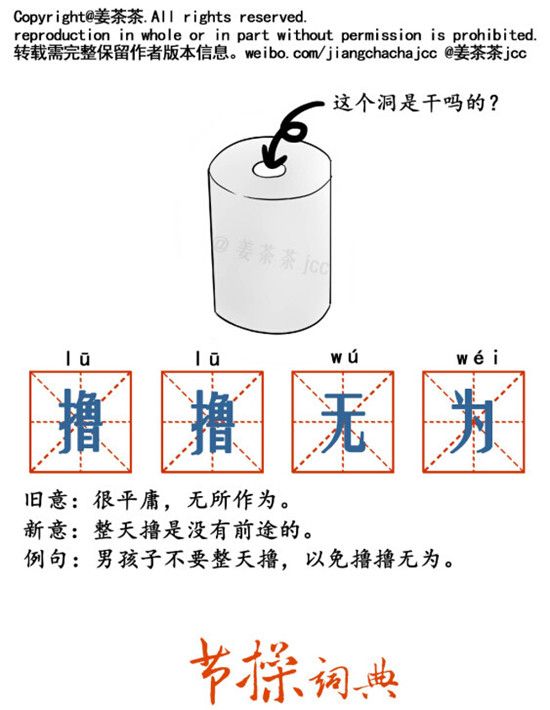 Copyright@姜茶茶.All rights reserved.
reproduction in whole or in part without permission is prohibited.
转载需完整保留作者版本信息。weibo.com/jiangchachajcc @姜茶茶jcc

这个洞是干吗的？

@姜茶茶_jcc

lū lū wú wéi
撸 撸 无 为

旧意：很平庸，无所作为。
新意：整天撸是没有前途的。
例句：男孩子不要整天撸，以免撸撸无为。

节操词典