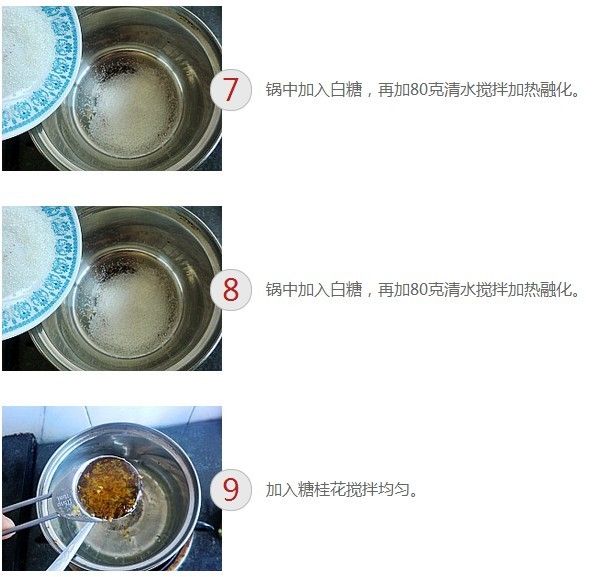 7 锅中加入白糖，再加80克清水搅拌加热融化。

8 锅中加入白糖，再加80克清水搅拌加热融化。

9 加入糖桂花搅拌均匀。