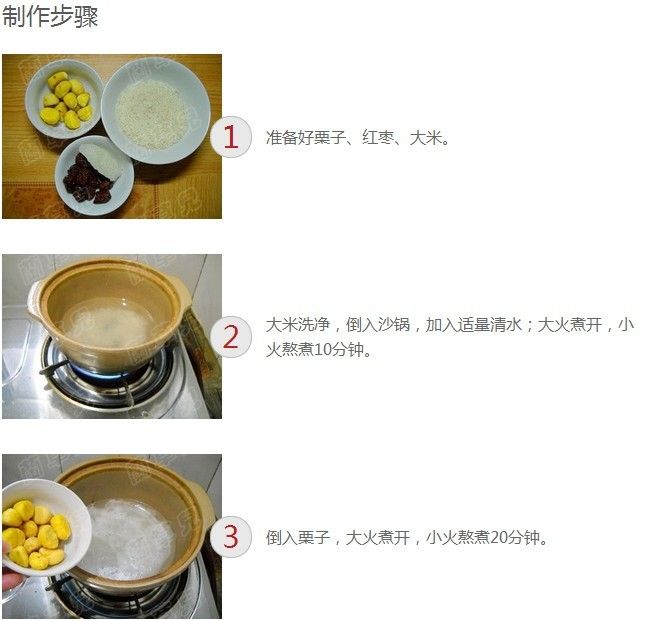 制作步骤

1 准备好栗子、红枣、大米。

2 大米洗净，倒入沙锅，加入适量清水；大火煮开，小火熬煮10分钟。

3 倒入栗子，大火煮开，小火熬煮20分钟。