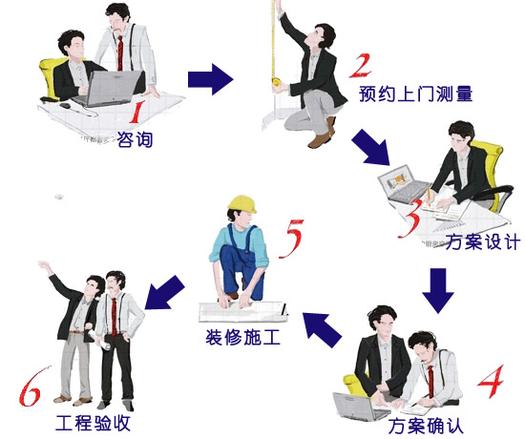 1
咨询

2
预约上门测量

3
方案设计

4
方案确认

5
装修施工

6
工程验收