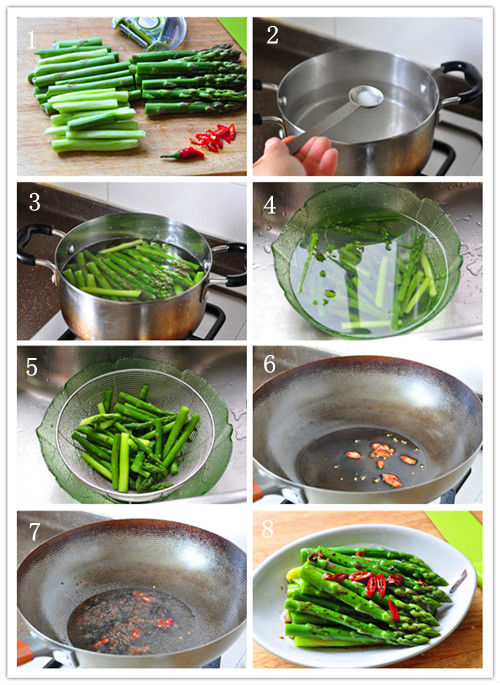 1

2

3

4

5

6

7

8