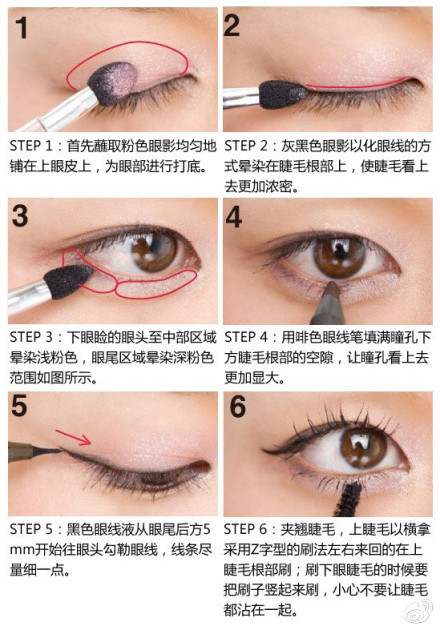 1

STEP 1：首先蘸取粉色眼影均匀地铺在上眼皮上，为眼部进行打底。

2

STEP 2：灰黑色眼影以化眼线的方式晕染在睫毛根部上，使睫毛看上去更加浓密。

3

STEP 3：下眼睑的眼头至中部区域晕染浅粉色，眼尾区域晕染深粉色范围如图所示。

4

STEP 4：用啡色眼线笔填满瞳孔下方睫毛根部的空隙，让瞳孔看上去更加显大。

5

STEP 5：黑色眼线液从眼尾后方5mm开始往眼头勾勒眼线，线条尽量细一点。

6

STEP 6：夹翘睫毛，上睫毛以横拿采用Z字型的刷法左右来回的在上睫毛根部刷；刷下眼睫毛的时候要把刷子竖起来刷，小心不要让睫毛都沾在一起。