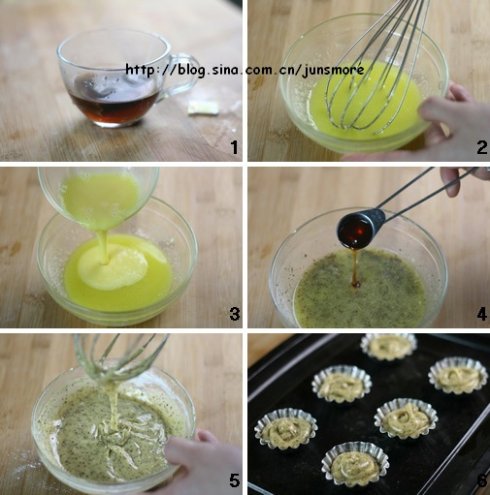 http://blog.sina.com.cn/junsmore

1

2

3

4

5

6