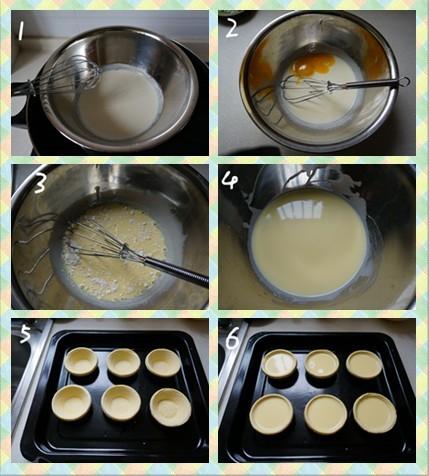 1

2

3

4

5

6