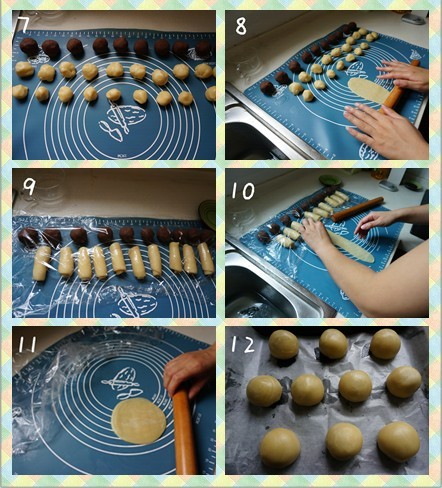 7

8

9

10

11

12