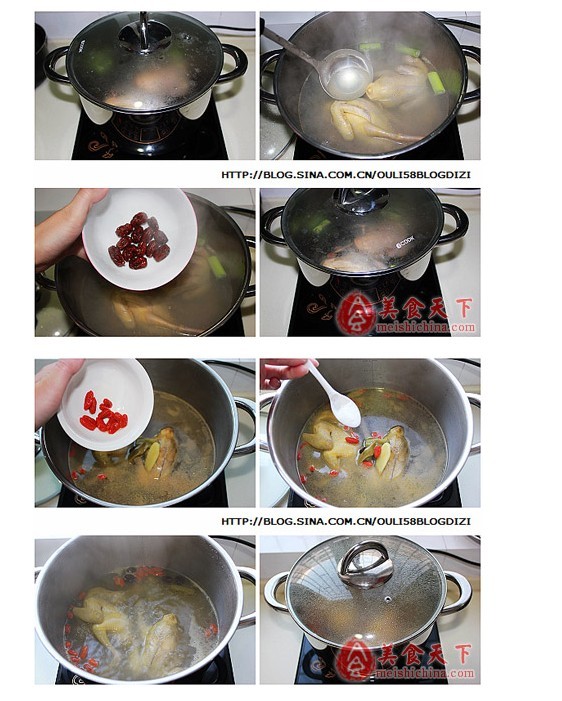 HTTP://BLOG.SINA.COM.CN/OULI58BLOGDIZI

美食天下
meishichina.com

HTTP://BLOG.SINA.COM.CN/OULI58BLOGDIZI

美食天下
meishichina.com