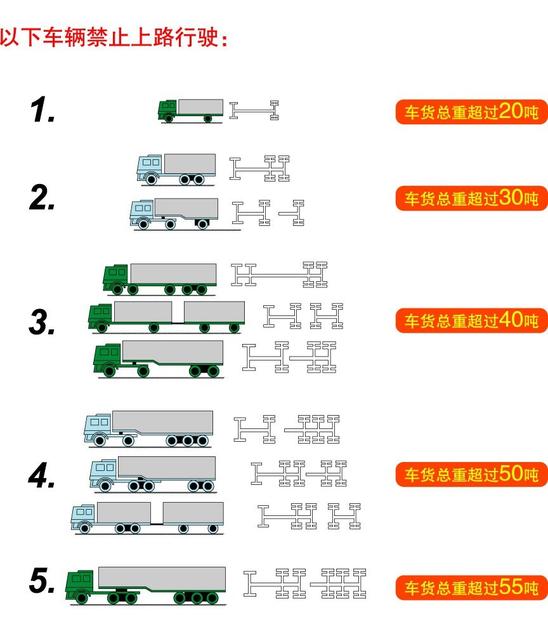 以下车辆禁止上路行驶：

1.

车货总重超过20吨

2.

车货总重超过30吨

3.

车货总重超过40吨

4.

车货总重超过50吨

5.

车货总重超过55吨